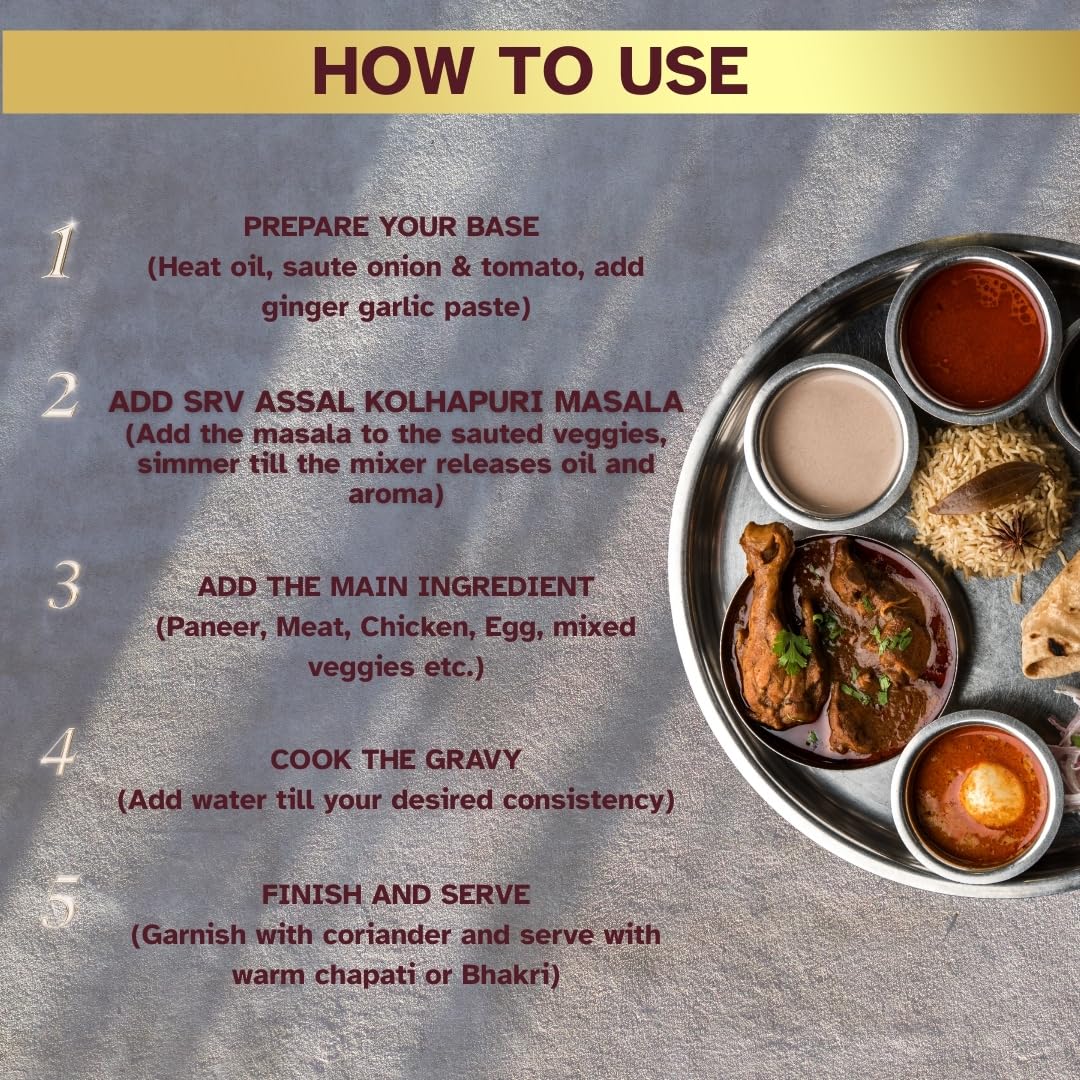 HOW TO USE

1
PREPARE YOUR BASE
(Heat oil, saute onion & tomato, add ginger garlic paste)

2
ADD SRV ASSAL KOLHAPURI MASALA
(Add the masala to the sauted veggies, simmer till the mixer releases oil and aroma)

3
ADD THE MAIN INGREDIENT
(Paneer, Meat, Chicken, Egg, mixed veggies etc.)

4
COOK THE GRAVY
(Add water till your desired consistency)

5
FINISH AND SERVE
(Garnish with coriander and serve with warm chapati or Bhakri)